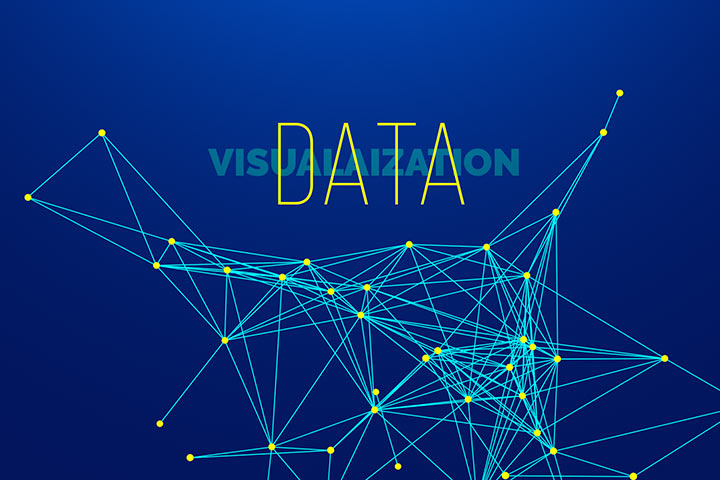 DATA
VISUALAIZATION